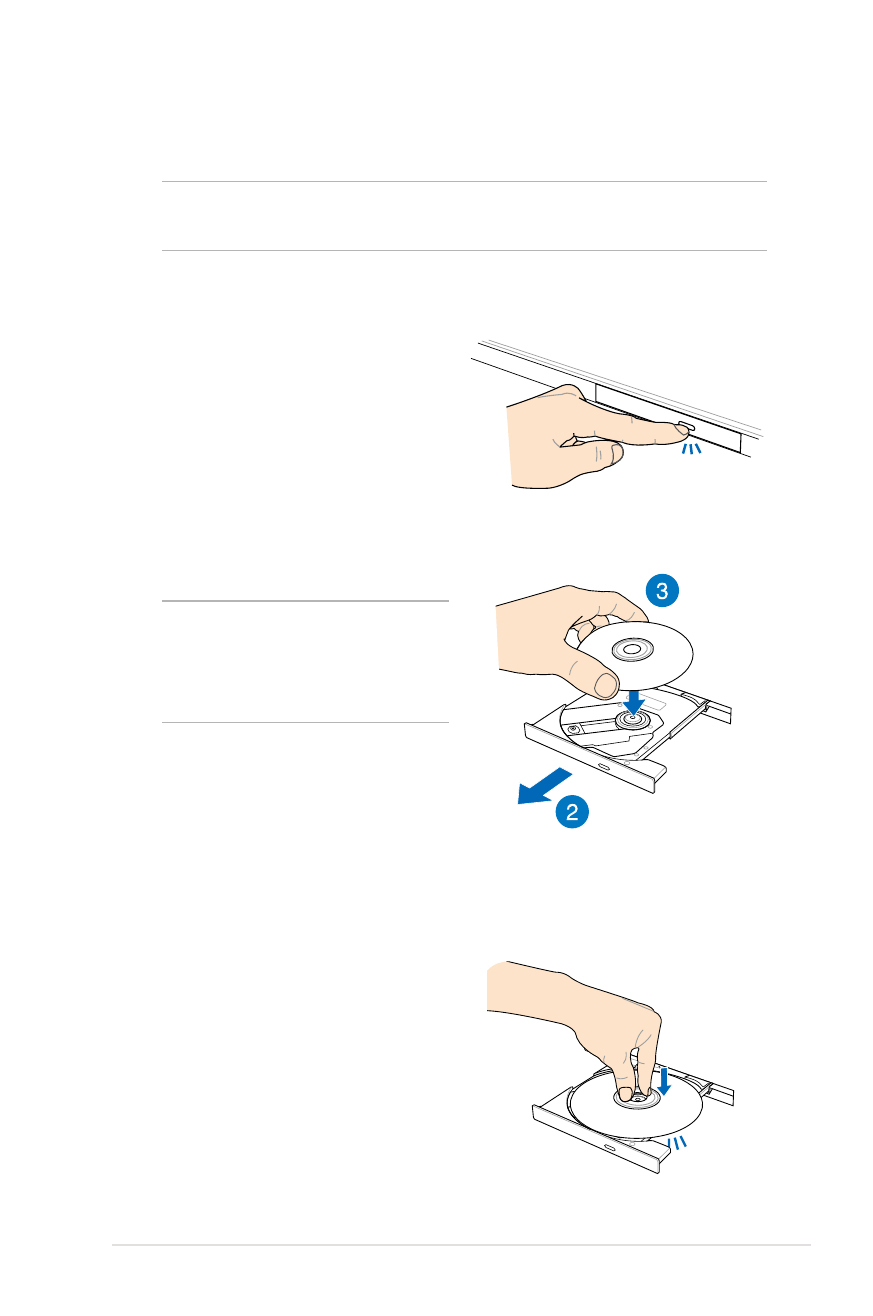 3

2